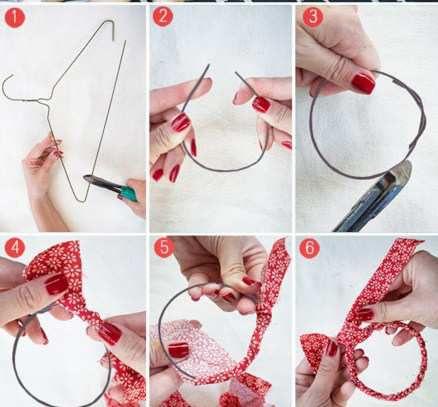 1
2
3
4
5
6